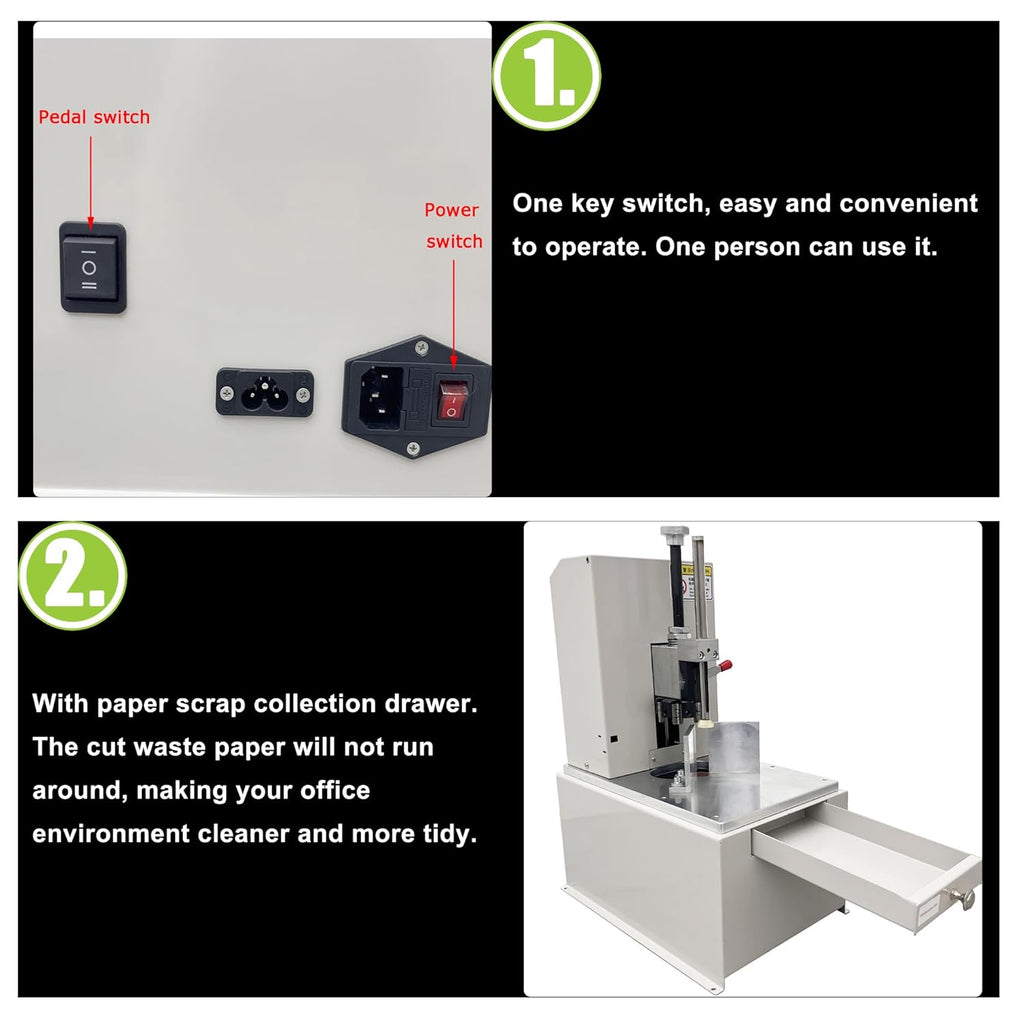 Pedal switch

Power switch

1.

One key switch, easy and convenient to operate. One person can use it.

2.

With paper scrap collection drawer. The cut waste paper will not run around, making your office environment cleaner and more tidy.