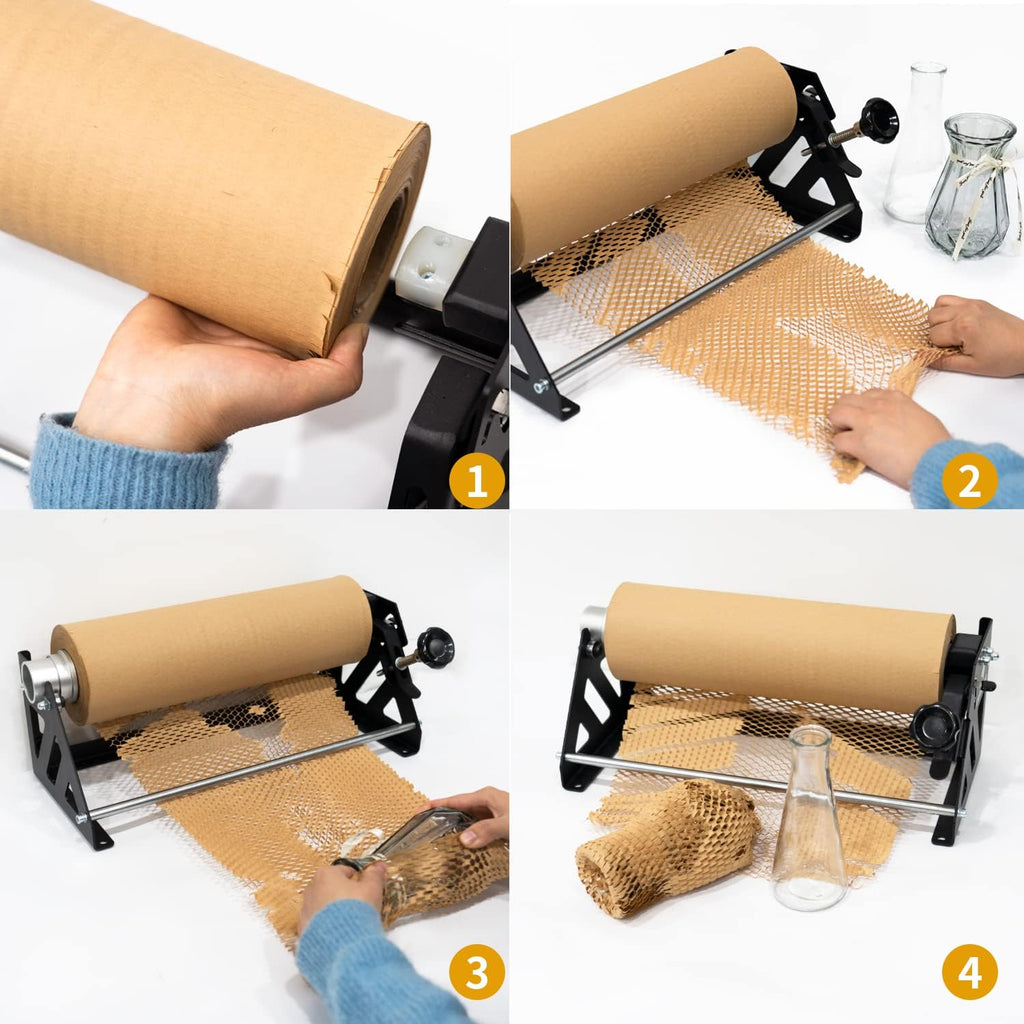 1
2
3
4