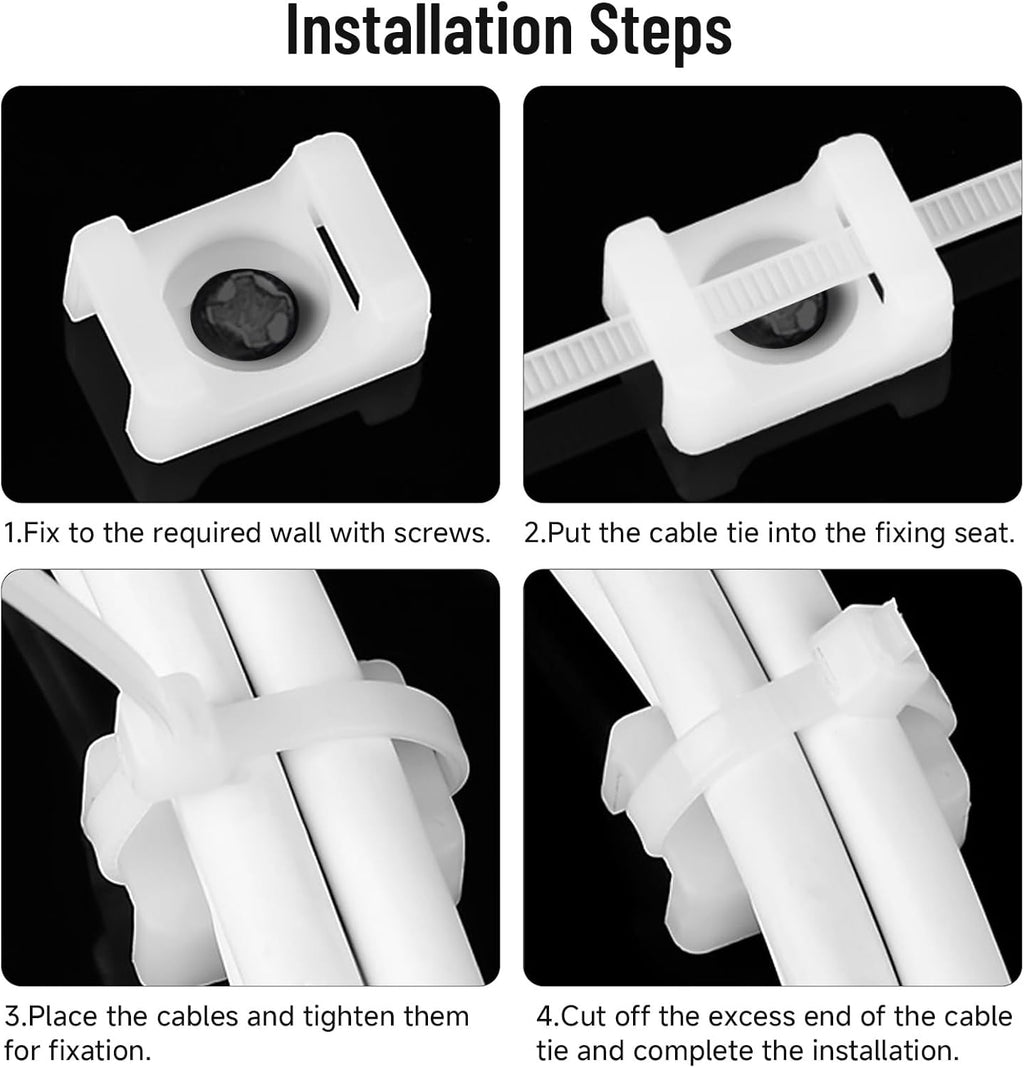 Installation Steps

1.Fix to the required wall with screws.

2.Put the cable tie into the fixing seat.

3.Place the cables and tighten them for fixation.

4.Cut off the excess end of the cable tie and complete the installation.