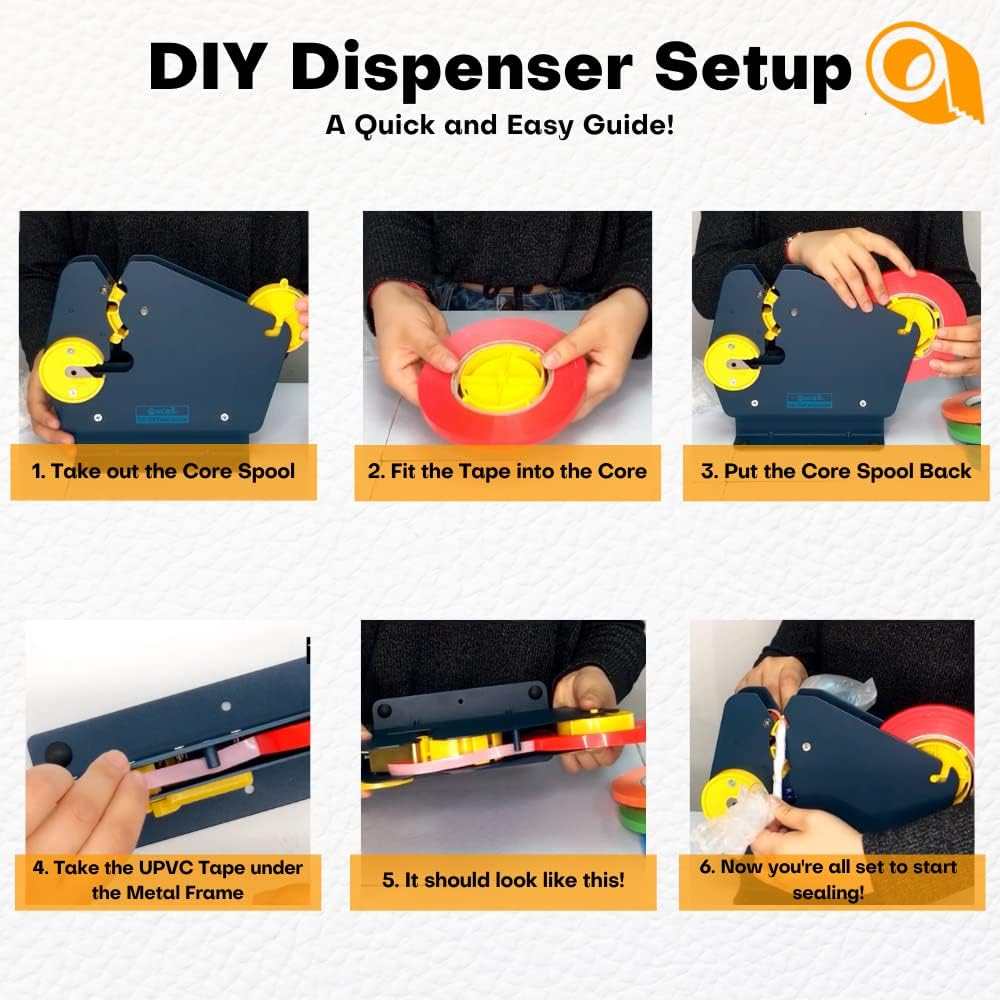 DIY Dispenser Setup

A Quick and Easy Guide!

1. Take out the Core Spool

2. Fit the Tape into the Core

3. Put the Core Spool Back

4. Take the UPVC Tape under the Metal Frame

5. It should look like this!

6. Now you're all set to start sealing!