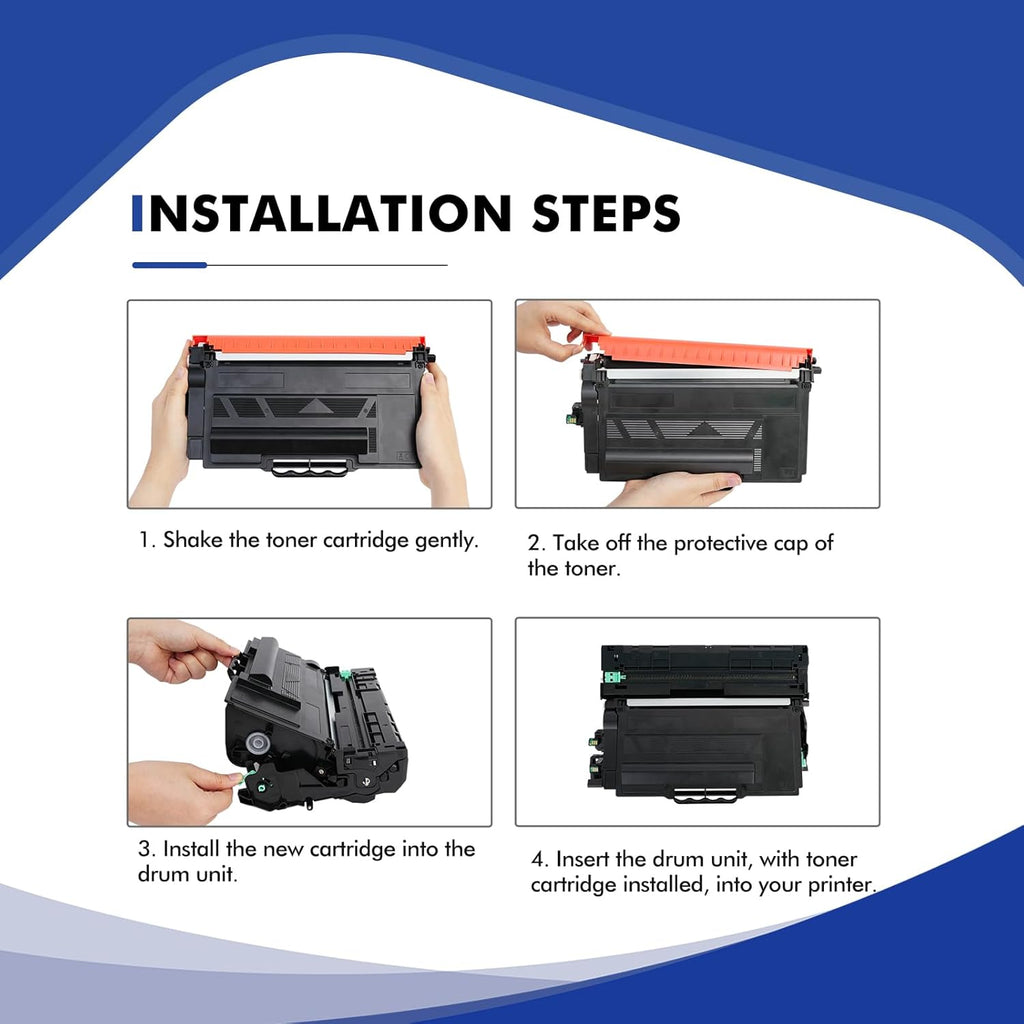 INSTALLATION STEPS

1. Shake the toner cartridge gently.

2. Take off the protective cap of the toner.

3. Install the new cartridge into the drum unit.

4. Insert the drum unit, with toner cartridge installed, into your printer.