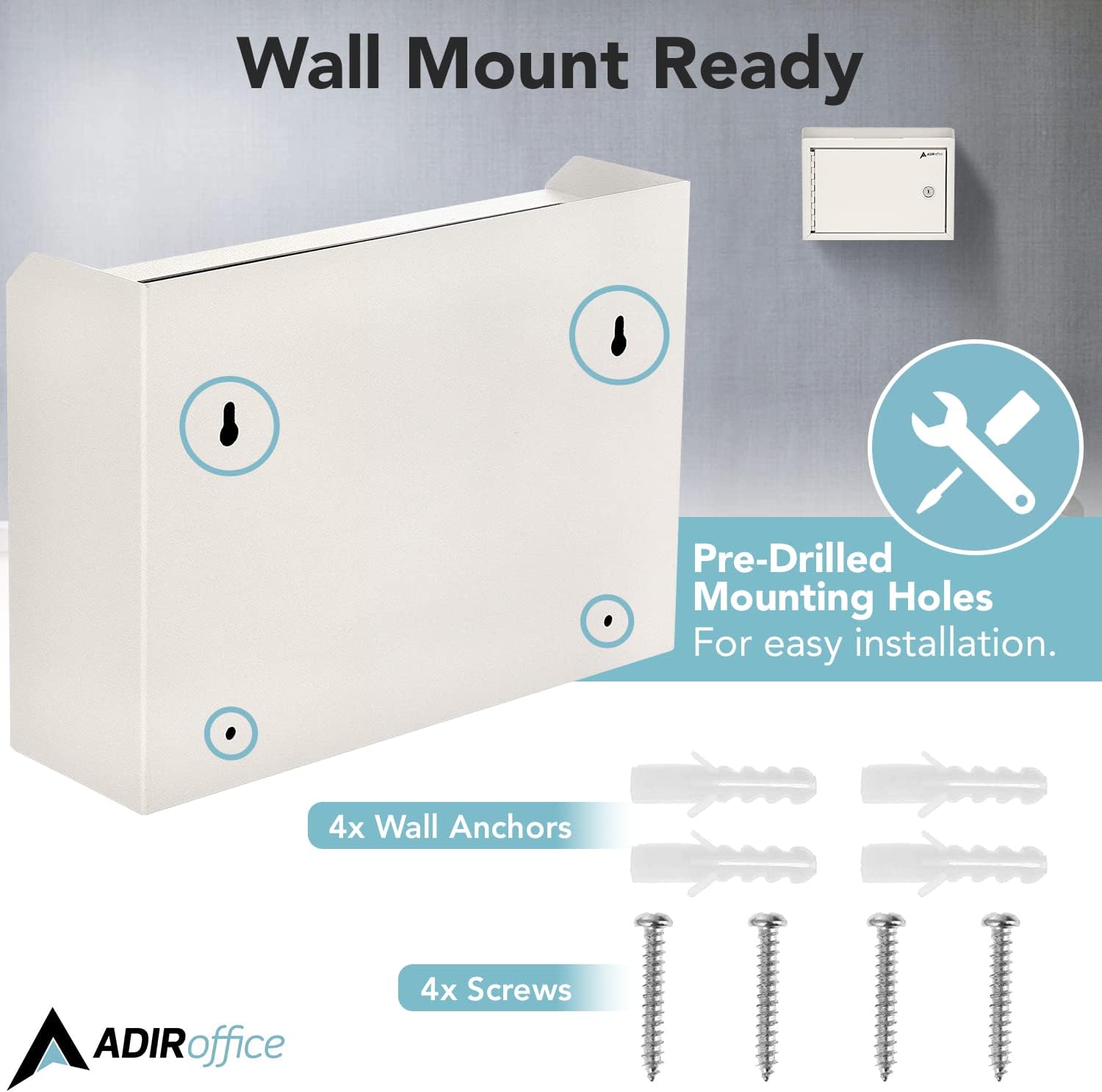 Wall Mount Ready

ADIRoffice

Pre-Drilled Mounting Holes
For easy installation.

4x Wall Anchors

4x Screws

ADIRoffice