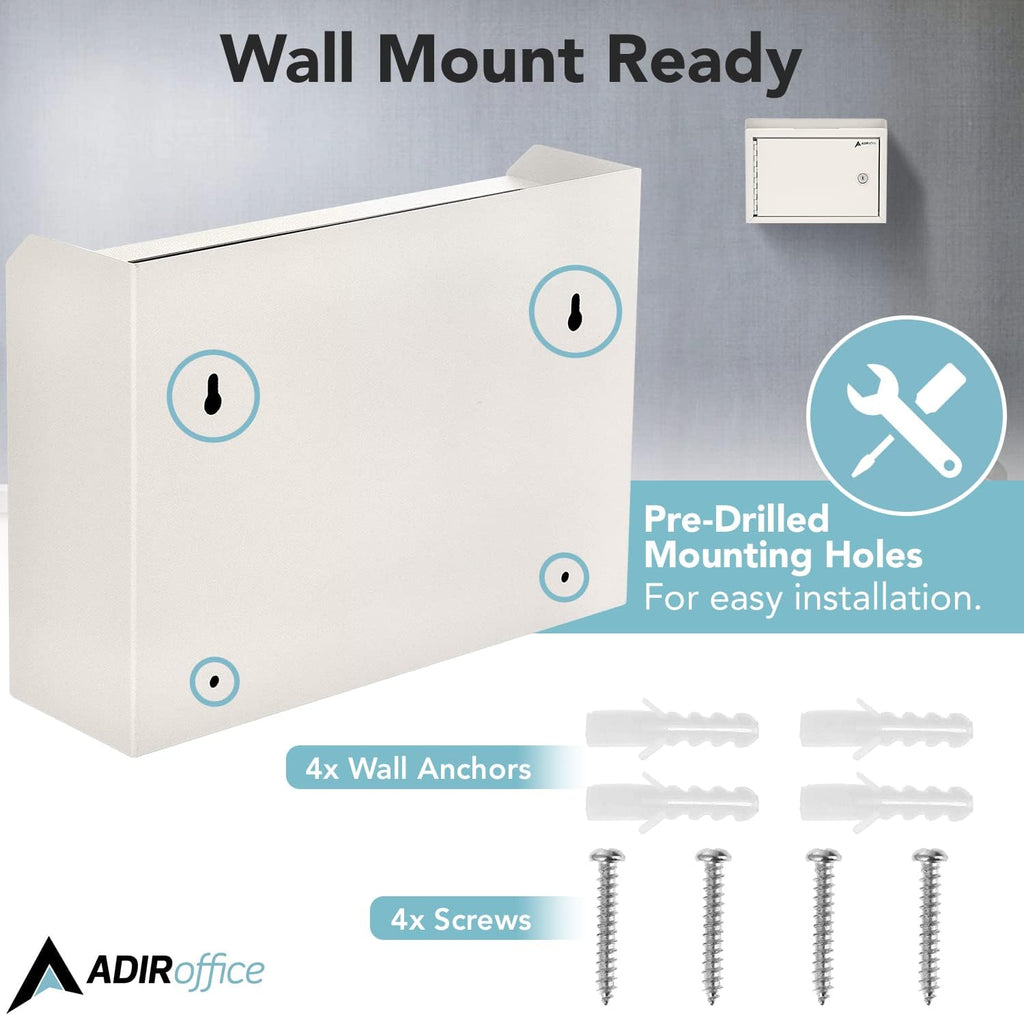 Wall Mount Ready

ADIRoffice

Pre-Drilled Mounting Holes
For easy installation.

4x Wall Anchors

4x Screws

ADIRoffice