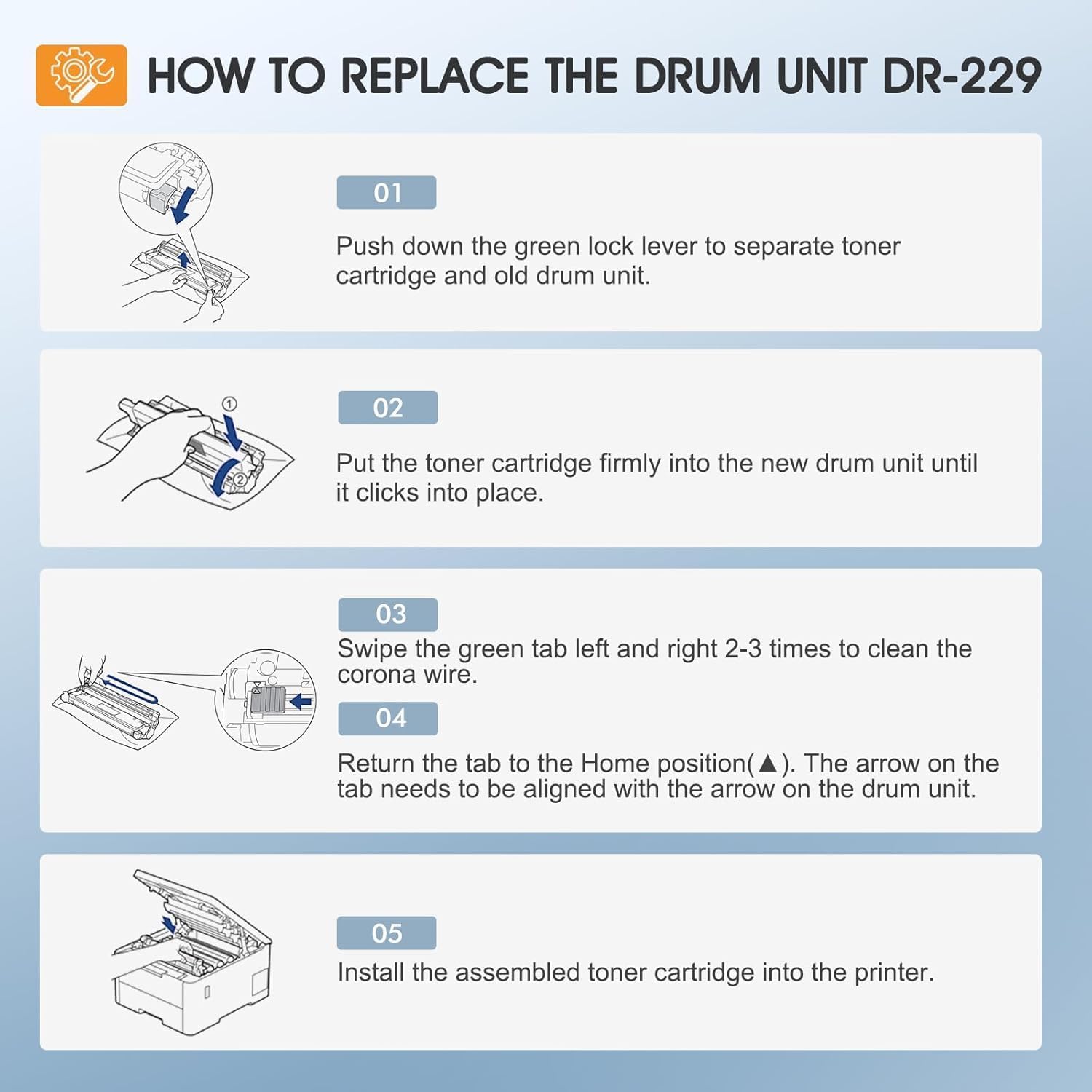 HOW TO REPLACE THE DRUM UNIT DR-229

01

Push down the green lock lever to separate toner cartridge and old drum unit.

①

②

02

Put the toner cartridge firmly into the new drum unit until it clicks into place.

03

Swipe the green tab left and right 2-3 times to clean the corona wire.

04

Return the tab to the Home position(▲). The arrow on the tab needs to be aligned with the arrow on the drum unit.

05

Install the assembled toner cartridge into the printer.